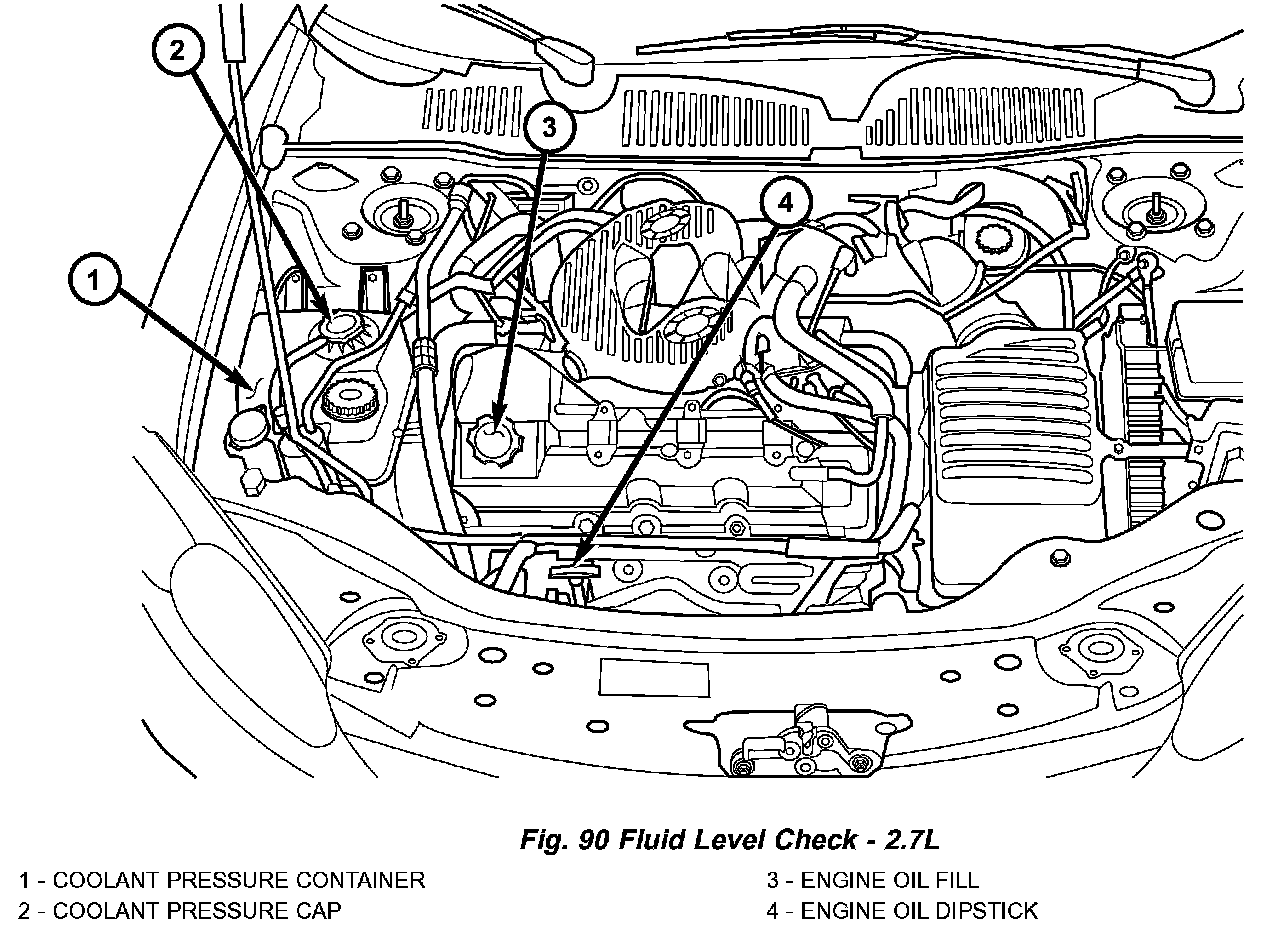 2

3

4

1

Fig. 90 Fluid Level Check - 2.7L

1 - COOLANT PRESSURE CONTAINER
2 - COOLANT PRESSURE CAP

3 - ENGINE OIL FILL
4 - ENGINE OIL DIPSTICK