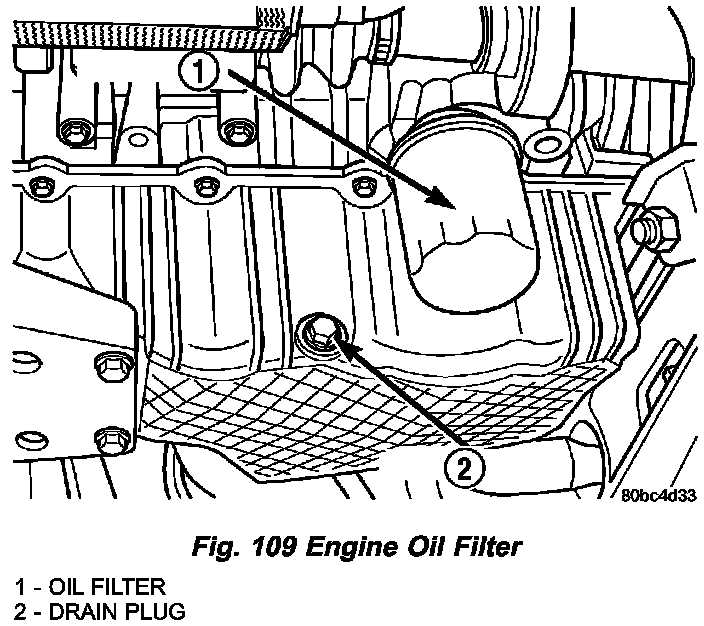 1

2

80bc4d33

Fig. 109 Engine Oil Filter

1 - OIL FILTER
2 - DRAIN PLUG