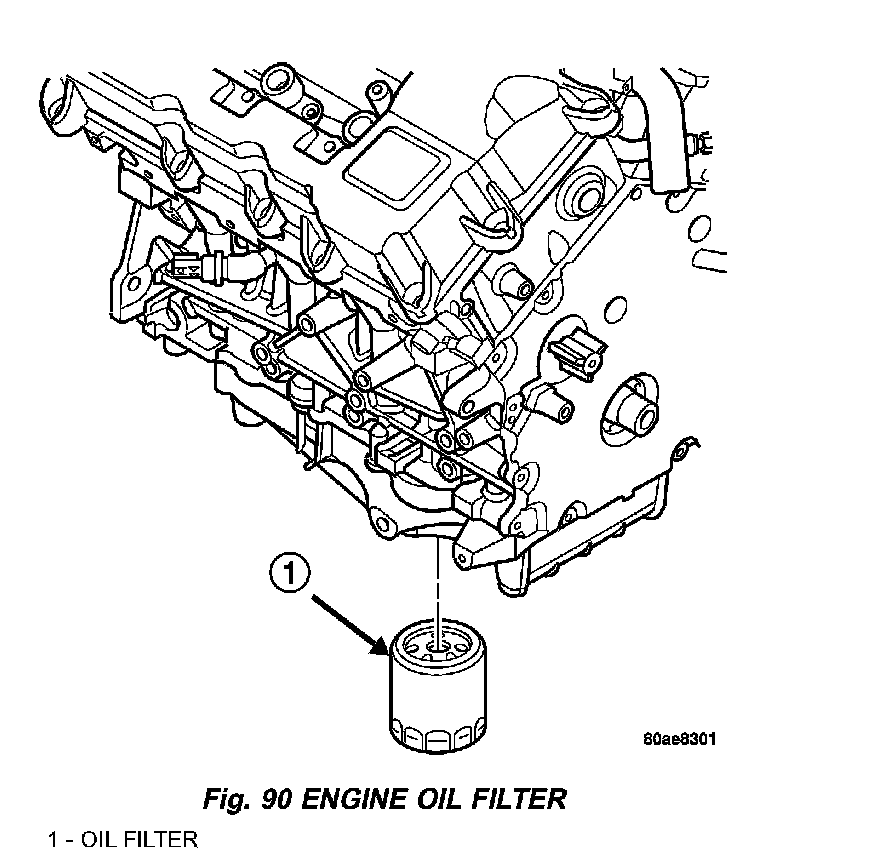 1

80ae8301

Fig. 90 ENGINE OIL FILTER

1 - OIL FILTER