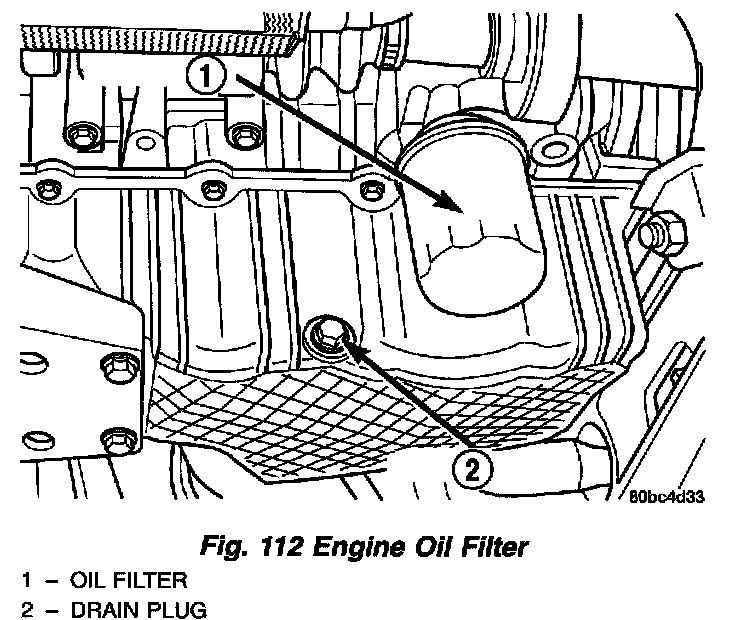 1

2

80bc4d33

Fig. 112 Engine Oil Filter

1 – OIL FILTER
2 – DRAIN PLUG