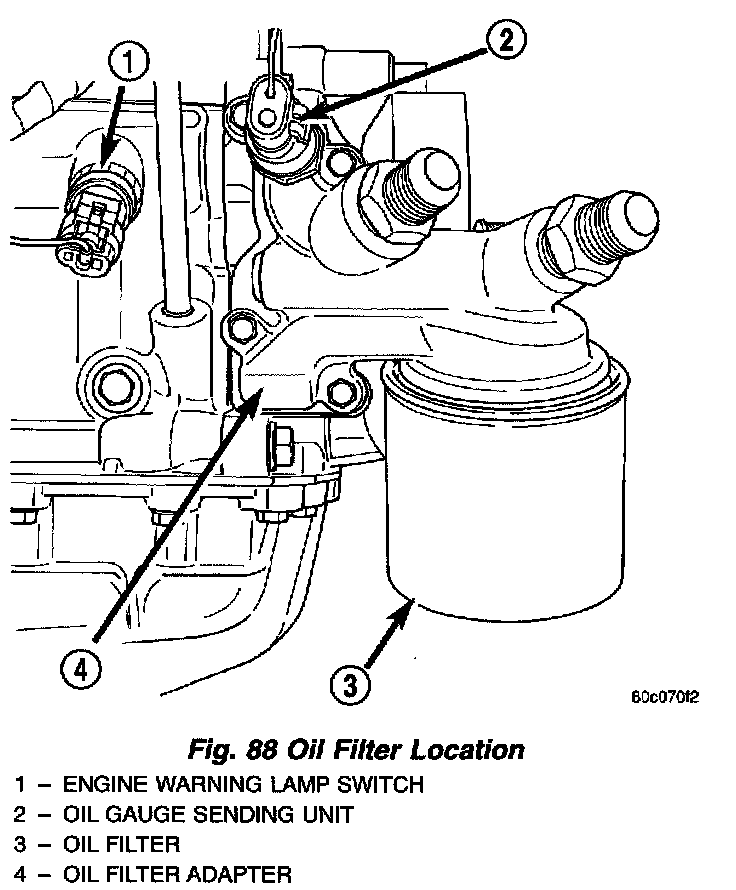 1

2

4

3

80c070f2

Fig. 88 Oil Filter Location

1 – ENGINE WARNING LAMP SWITCH
2 – OIL GAUGE SENDING UNIT
3 – OIL FILTER
4 – OIL FILTER ADAPTER