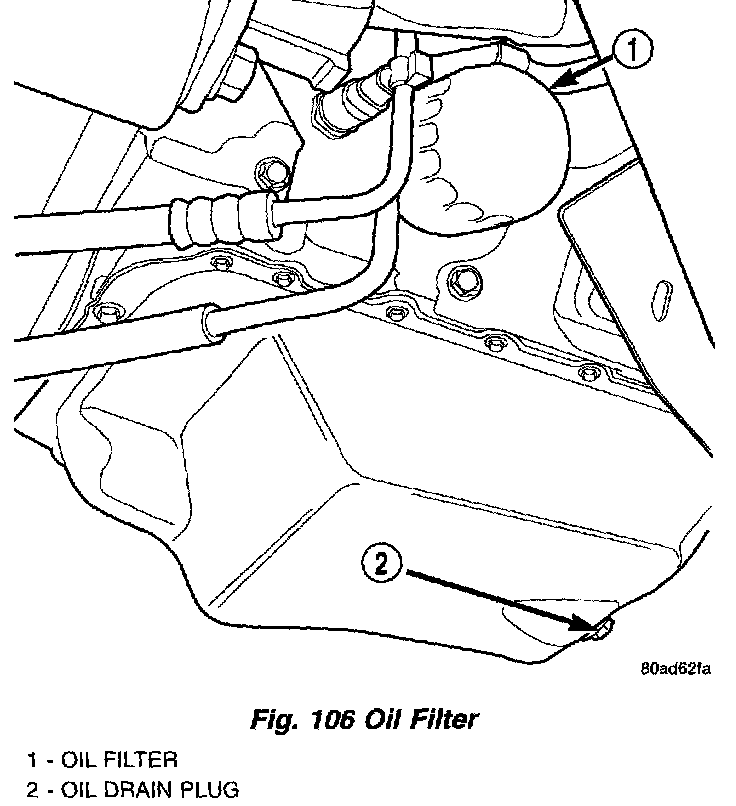 1

2

80ad62fa

Fig. 106 Oil Filter

1 - OIL FILTER
2 - OIL DRAIN PLUG