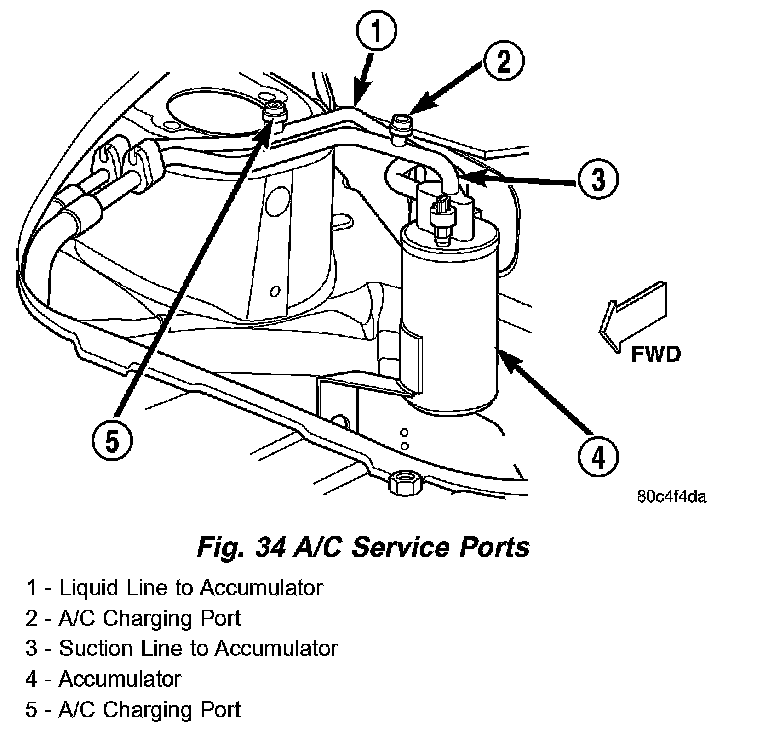 1
2
3
FWD
5
4
80c4f4da

Fig. 34 A/C Service Ports

1 - Liquid Line to Accumulator
2 - A/C Charging Port
3 - Suction Line to Accumulator
4 - Accumulator
5 - A/C Charging Port