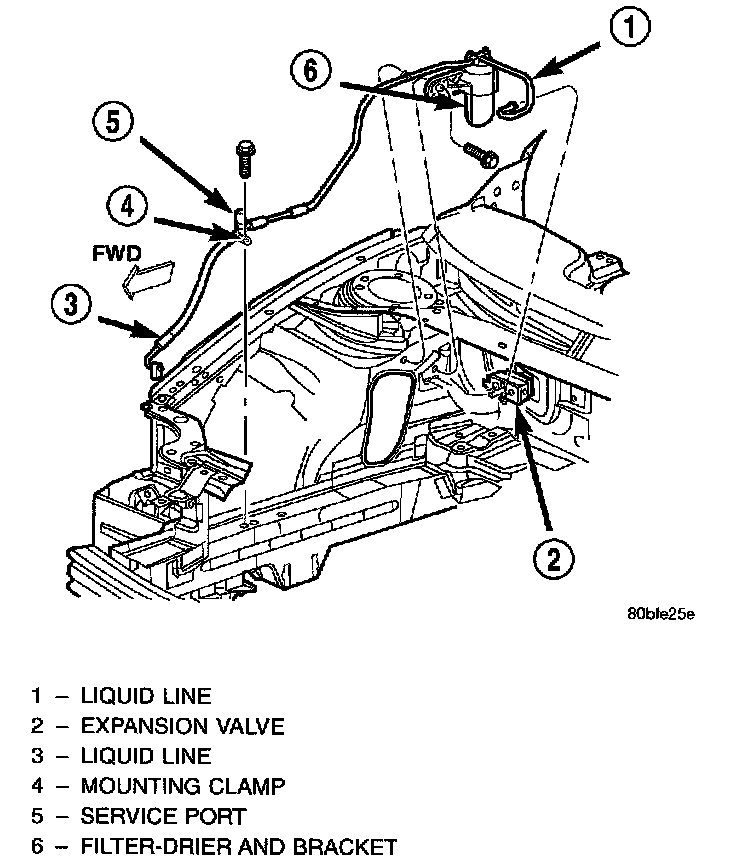 1
6
5
4
FWD
3
2
80bfe25e

1 – LIQUID LINE
2 – EXPANSION VALVE
3 – LIQUID LINE
4 – MOUNTING CLAMP
5 – SERVICE PORT
6 – FILTER-DRIER AND BRACKET