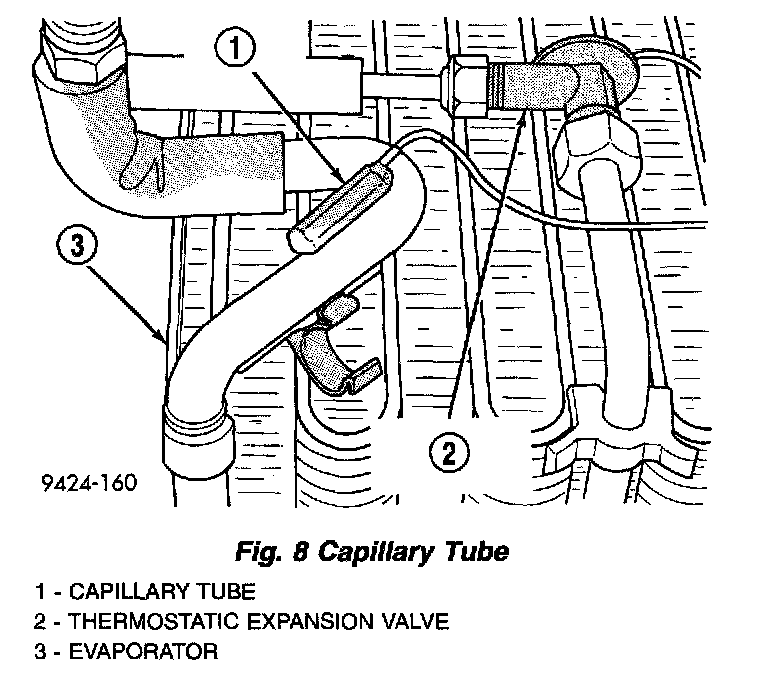 1

3

2

9424-160

Fig. 8 Capillary Tube

1 - CAPILLARY TUBE
2 - THERMOSTATIC EXPANSION VALVE
3 - EVAPORATOR