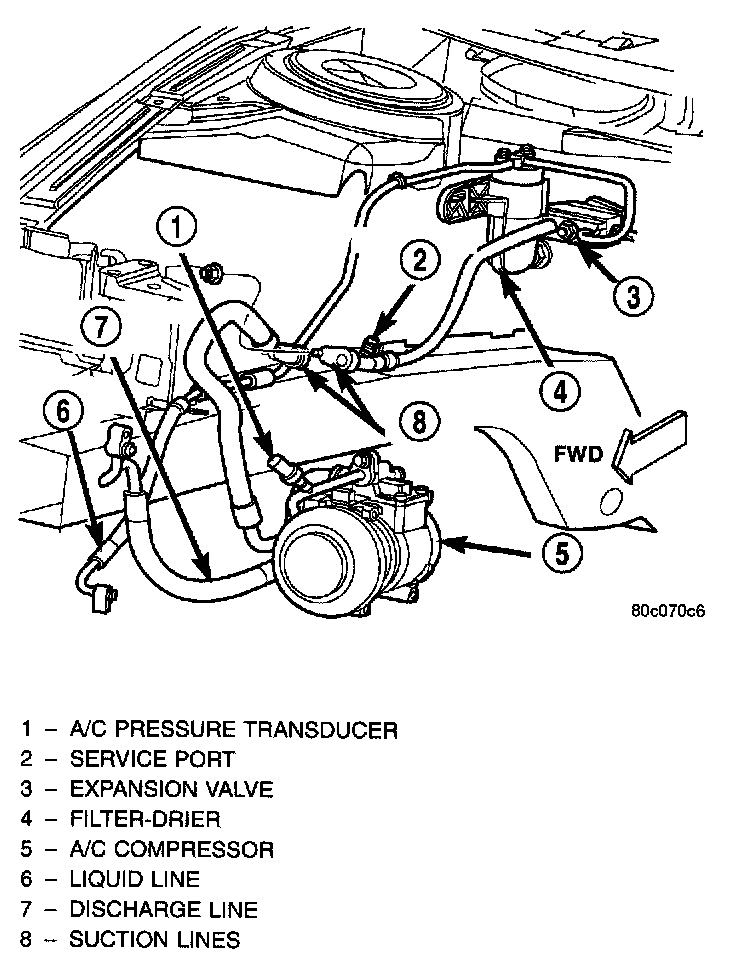 1
2
3
7
4
6
8
FWD
5
80c070c6

1 – A/C PRESSURE TRANSDUCER
2 – SERVICE PORT
3 – EXPANSION VALVE
4 – FILTER-DRIER
5 – A/C COMPRESSOR
6 – LIQUID LINE
7 – DISCHARGE LINE
8 – SUCTION LINES