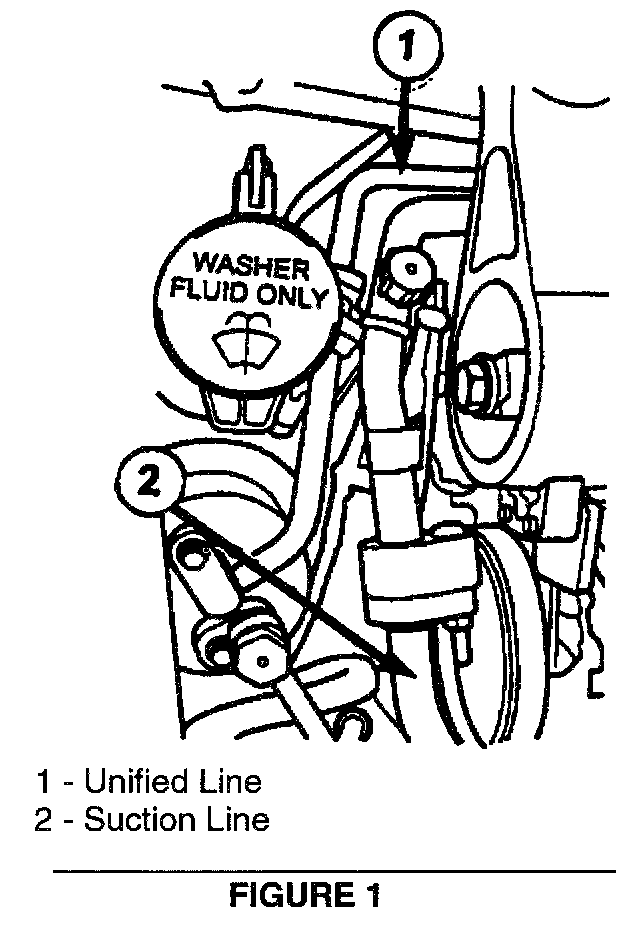 1

WASHER FLUID ONLY

2

1 - Unified Line
2 - Suction Line

FIGURE 1