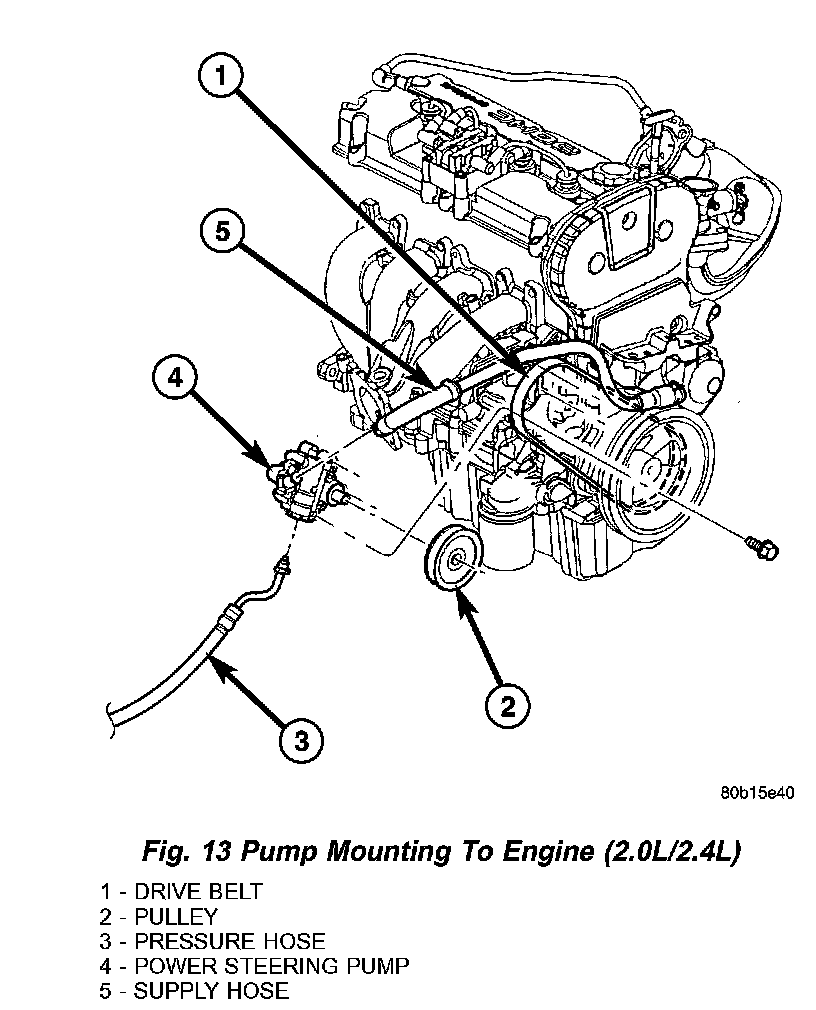 1

5

4

2

3

80b15e40

Fig. 13 Pump Mounting To Engine (2.0L/2.4L)

1 - DRIVE BELT
2 - PULLEY
3 - PRESSURE HOSE
4 - POWER STEERING PUMP
5 - SUPPLY HOSE