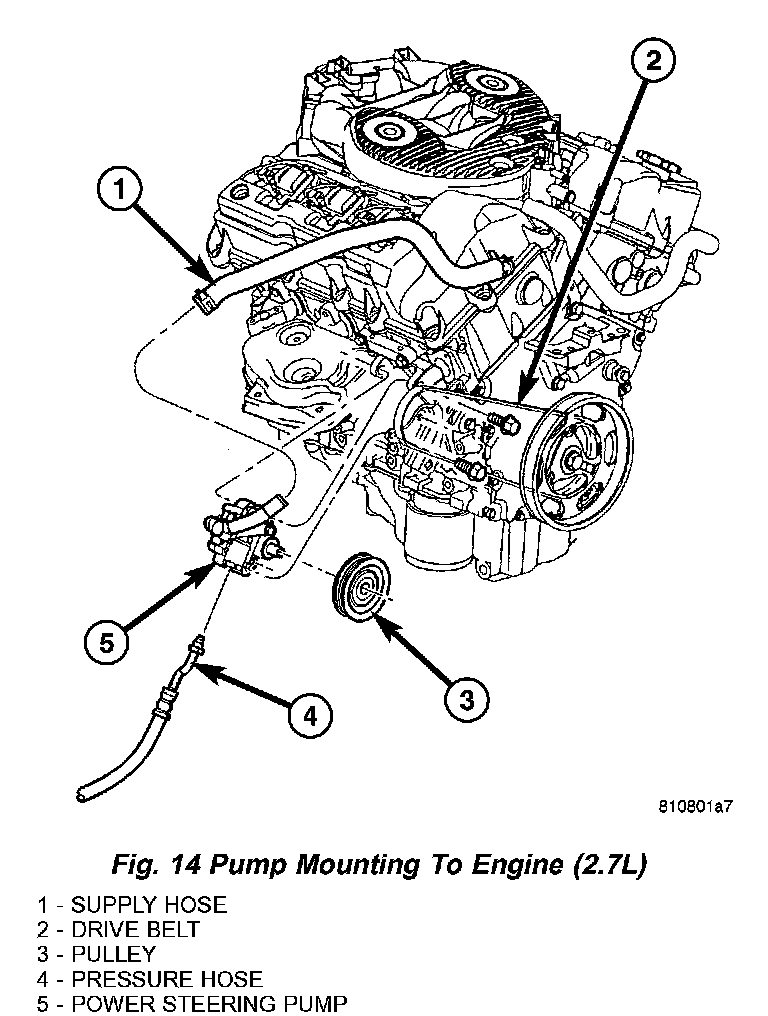 1

2

5

3

4

810801a7

Fig. 14 Pump Mounting To Engine (2.7L)

1 - SUPPLY HOSE
2 - DRIVE BELT
3 - PULLEY
4 - PRESSURE HOSE
5 - POWER STEERING PUMP