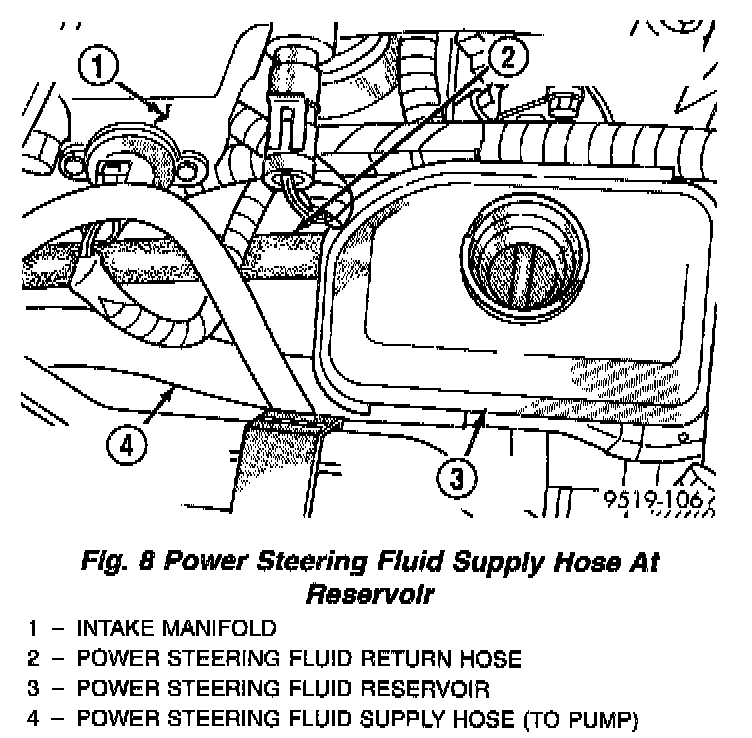 1

2

4

3

9519-106

Fig. 8 Power Steering Fluid Supply Hose At Reservoir

1 – INTAKE MANIFOLD
2 – POWER STEERING FLUID RETURN HOSE
3 – POWER STEERING FLUID RESERVOIR
4 – POWER STEERING FLUID SUPPLY HOSE (TO PUMP)