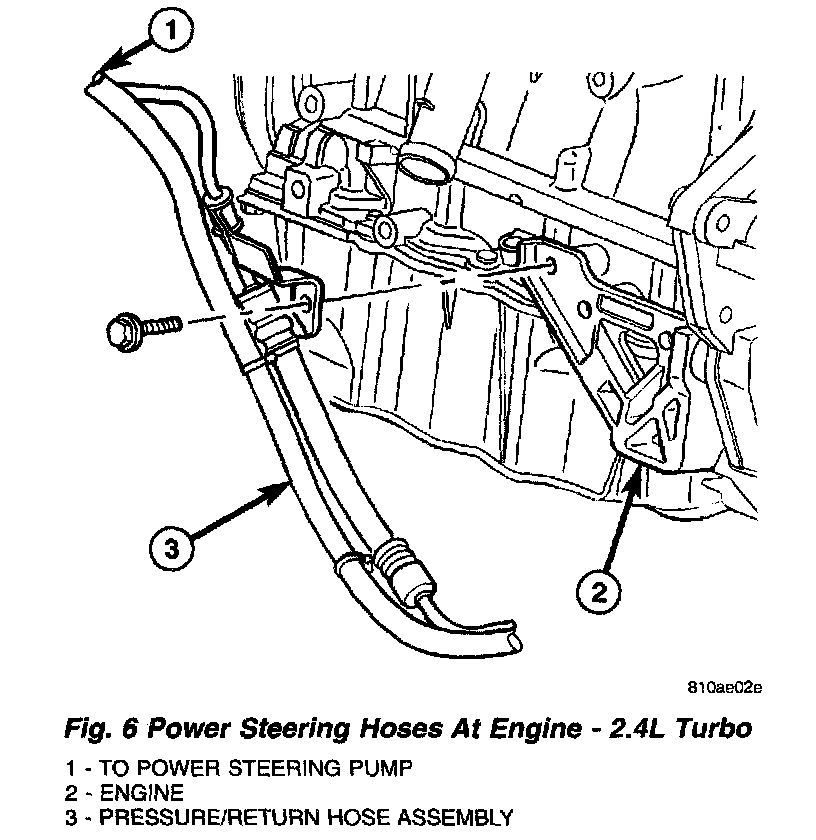 1

3

2

810ae02e

Fig. 6 Power Steering Hoses At Engine - 2.4L Turbo

1 - TO POWER STEERING PUMP
2 - ENGINE
3 - PRESSURE/RETURN HOSE ASSEMBLY