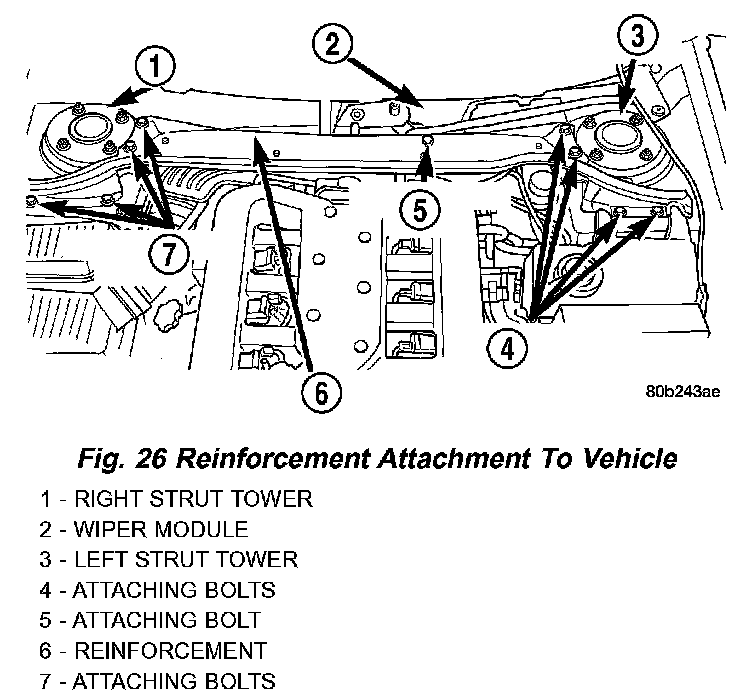 1
2
3
5
7
4
6
80b243ae

Fig. 26 Reinforcement Attachment To Vehicle

1 - RIGHT STRUT TOWER
2 - WIPER MODULE
3 - LEFT STRUT TOWER
4 - ATTACHING BOLTS
5 - ATTACHING BOLT
6 - REINFORCEMENT
7 - ATTACHING BOLTS