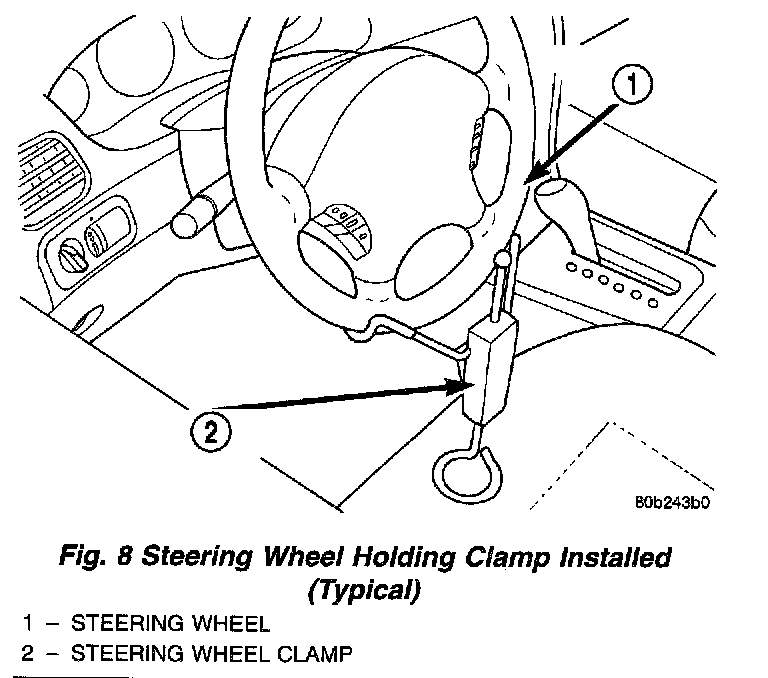 1

2

80b243b0

Fig. 8 Steering Wheel Holding Clamp Installed (Typical)

1 – STEERING WHEEL
2 – STEERING WHEEL CLAMP