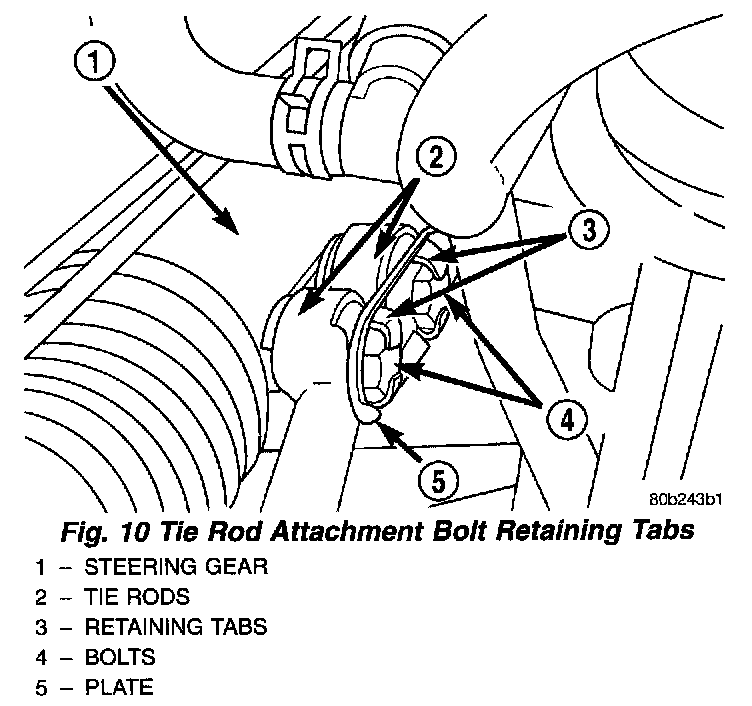 1
2
3
4
5
80b243b1

Fig. 10 Tie Rod Attachment Bolt Retaining Tabs
1 – STEERING GEAR
2 – TIE RODS
3 – RETAINING TABS
4 – BOLTS
5 – PLATE