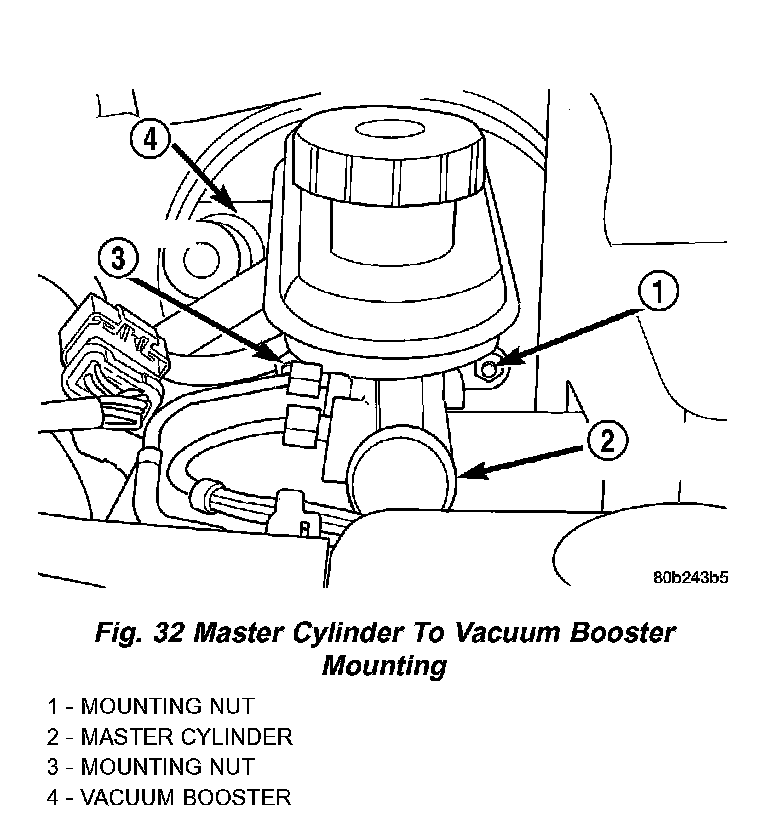 4

3

1

2

80b243b5

Fig. 32 Master Cylinder To Vacuum Booster Mounting

1 - MOUNTING NUT
2 - MASTER CYLINDER
3 - MOUNTING NUT
4 - VACUUM BOOSTER