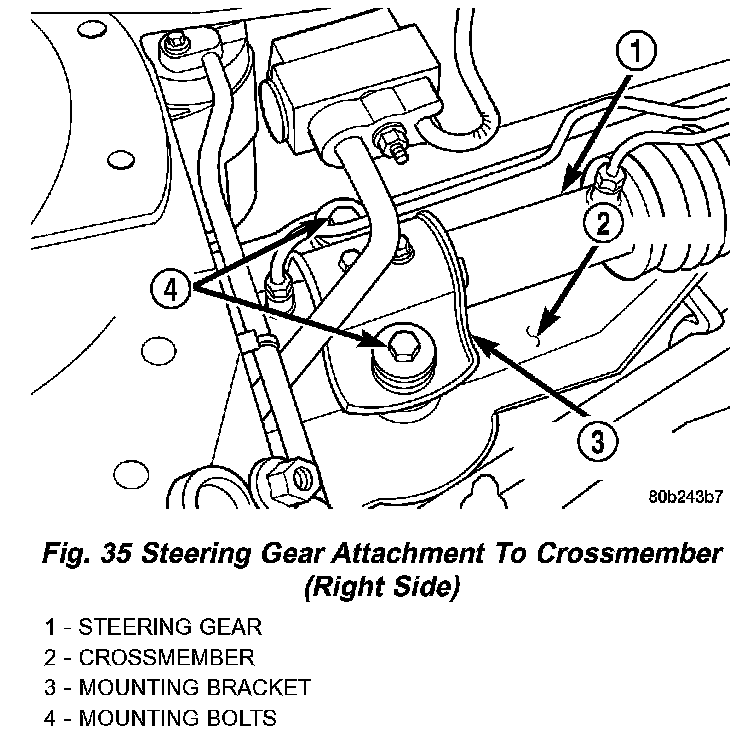 1
2
4
3
80b243b7

Fig. 35 Steering Gear Attachment To Crossmember (Right Side)

1 - STEERING GEAR
2 - CROSSMEMBER
3 - MOUNTING BRACKET
4 - MOUNTING BOLTS