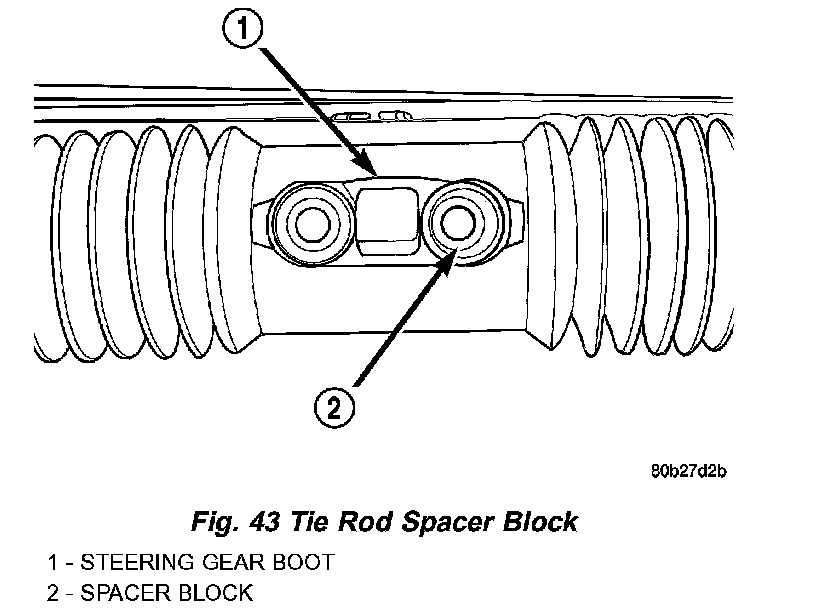 1

2

80b27d2b

Fig. 43 Tie Rod Spacer Block

1 - STEERING GEAR BOOT
2 - SPACER BLOCK