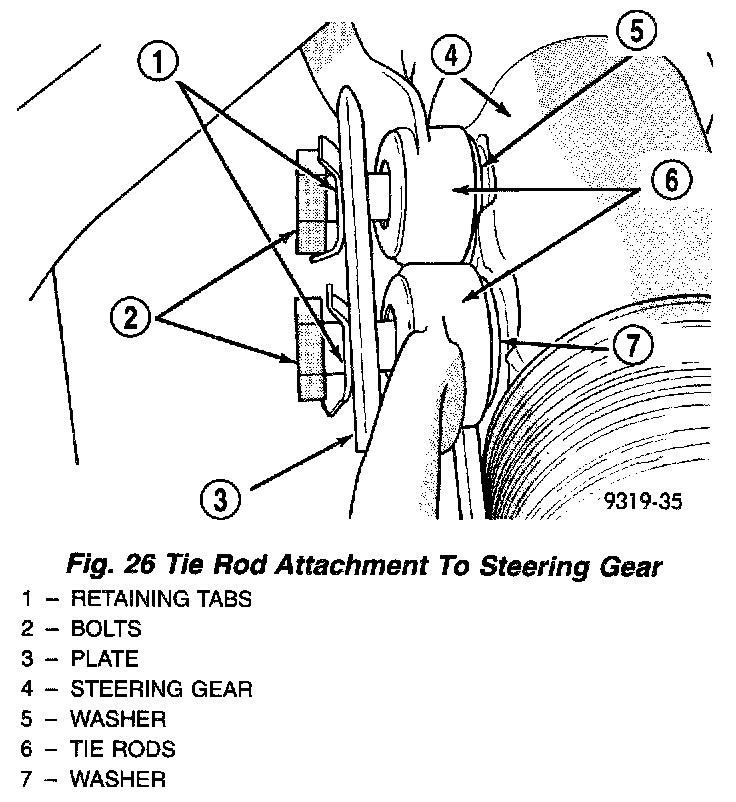 1
4
5
6
2
7
3
9319-35

Fig. 26 Tie Rod Attachment To Steering Gear

1 – RETAINING TABS
2 – BOLTS
3 – PLATE
4 – STEERING GEAR
5 – WASHER
6 – TIE RODS
7 – WASHER