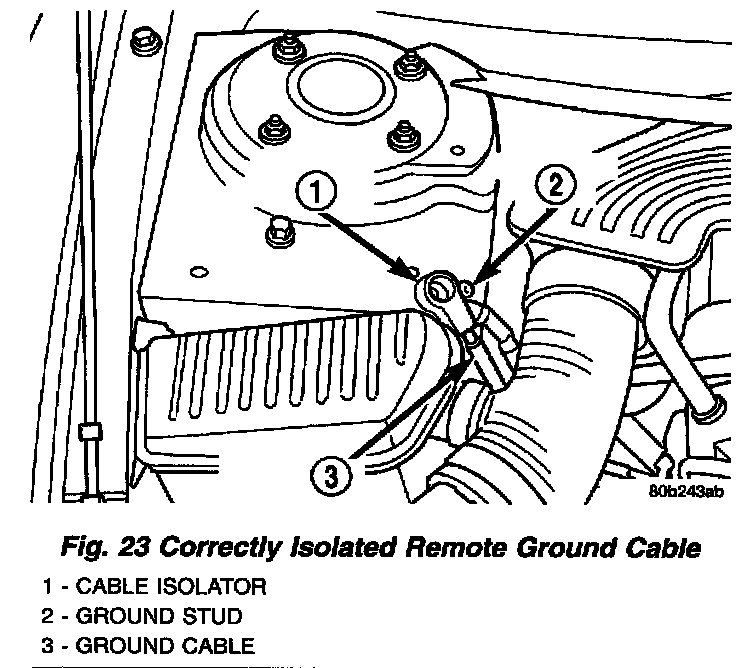 1
2
3
80b243ab

Fig. 23 Correctly Isolated Remote Ground Cable

1 - CABLE ISOLATOR
2 - GROUND STUD
3 - GROUND CABLE