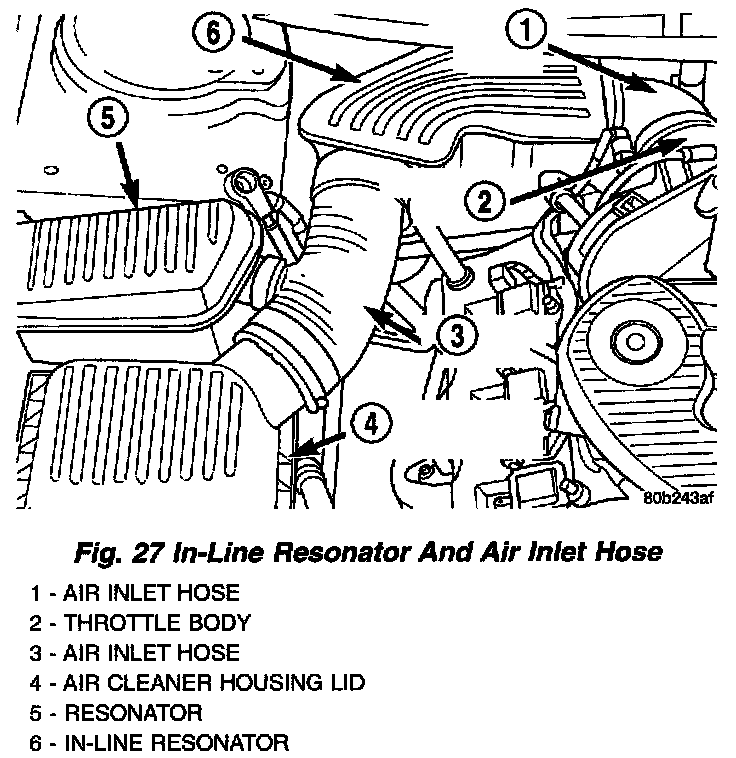 6
1
5
2
3
4
80b243af

Fig. 27 In-Line Resonator And Air Inlet Hose

1 - AIR INLET HOSE
2 - THROTTLE BODY
3 - AIR INLET HOSE
4 - AIR CLEANER HOUSING LID
5 - RESONATOR
6 - IN-LINE RESONATOR