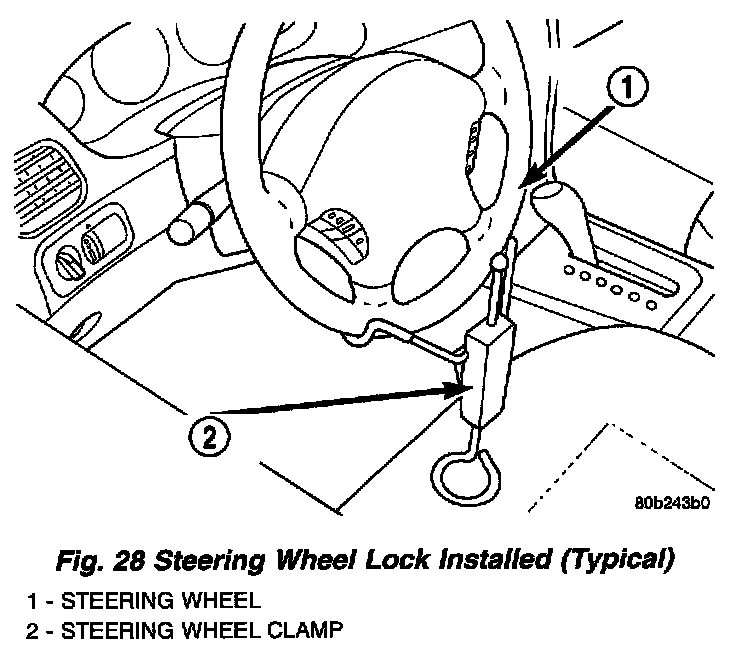 1

2

80b243b0

Fig. 28 Steering Wheel Lock Installed (Typical)

1 - STEERING WHEEL
2 - STEERING WHEEL CLAMP