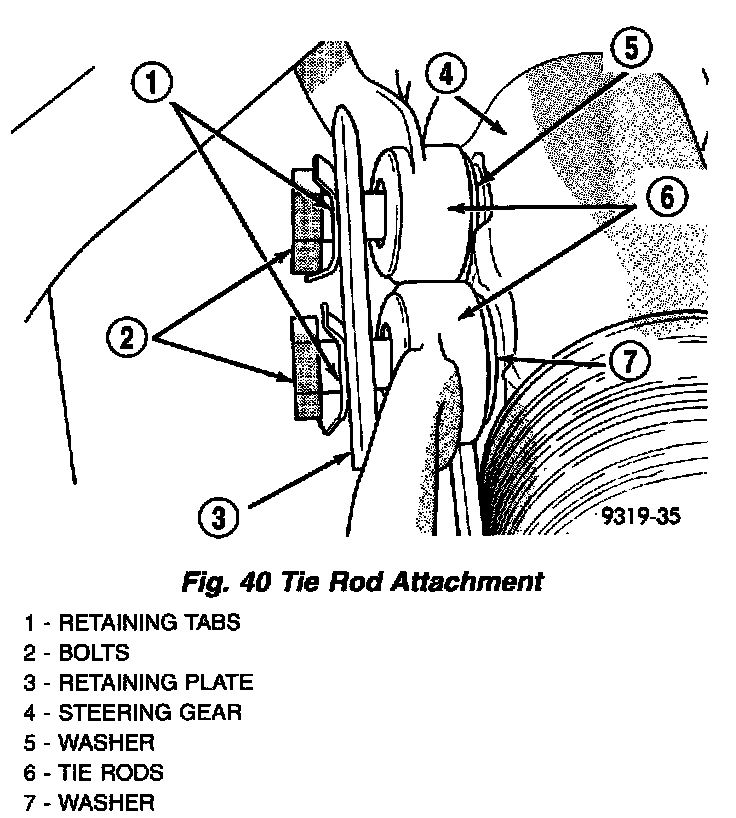 1
4
5
6
2
7
3
9319-35

Fig. 40 Tie Rod Attachment

1 - RETAINING TABS
2 - BOLTS
3 - RETAINING PLATE
4 - STEERING GEAR
5 - WASHER
6 - TIE RODS
7 - WASHER