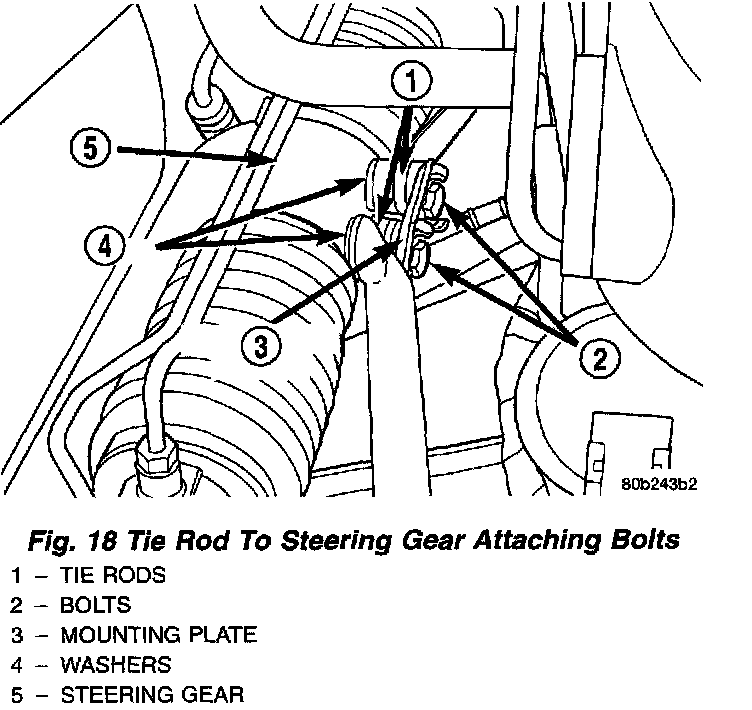 1
5
4
3
2
80b243b2

Fig. 18 Tie Rod To Steering Gear Attaching Bolts
1 – TIE RODS
2 – BOLTS
3 – MOUNTING PLATE
4 – WASHERS
5 – STEERING GEAR