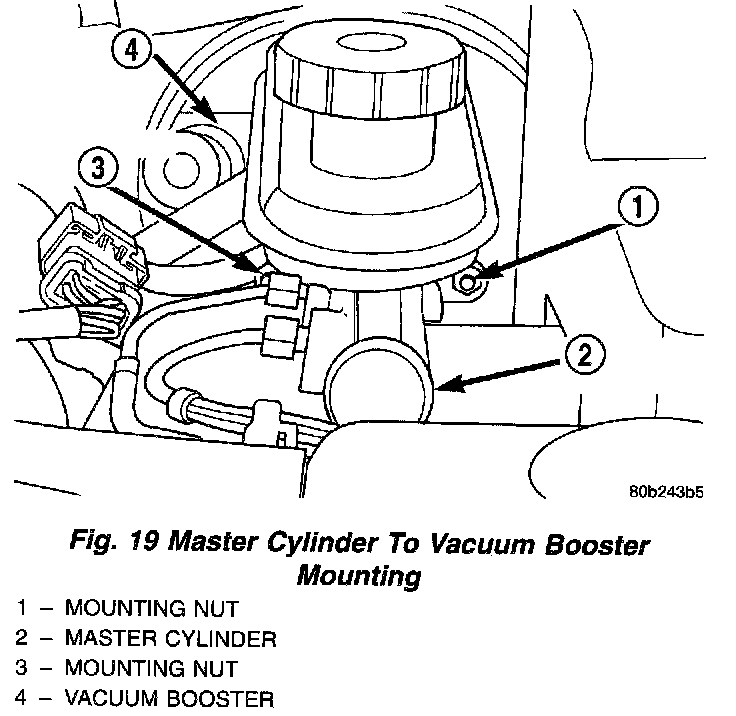 4

3

1

2

80b243b5

Fig. 19 Master Cylinder To Vacuum Booster Mounting

1 – MOUNTING NUT
2 – MASTER CYLINDER
3 – MOUNTING NUT
4 – VACUUM BOOSTER