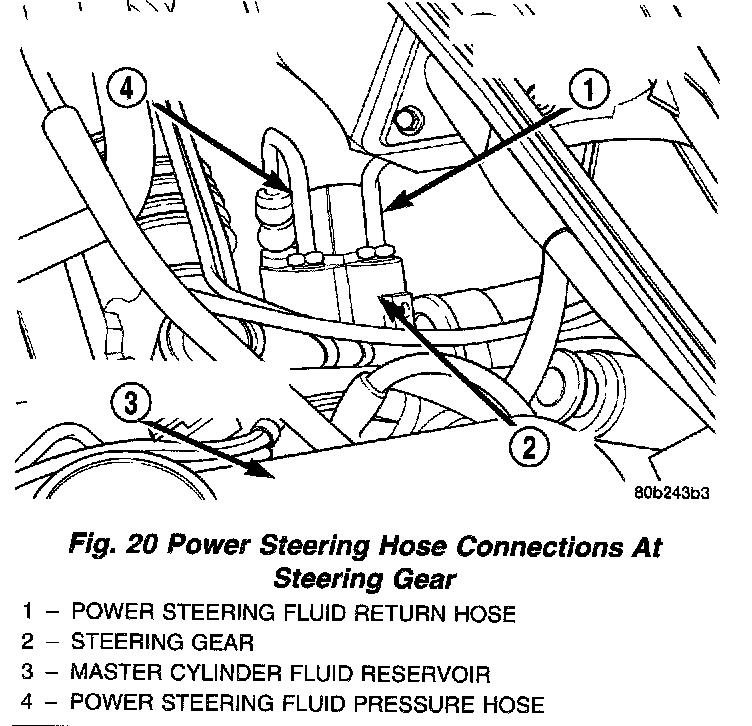 4

1

3

2

80b243b3

Fig. 20 Power Steering Hose Connections At Steering Gear

1 – POWER STEERING FLUID RETURN HOSE
2 – STEERING GEAR
3 – MASTER CYLINDER FLUID RESERVOIR
4 – POWER STEERING FLUID PRESSURE HOSE