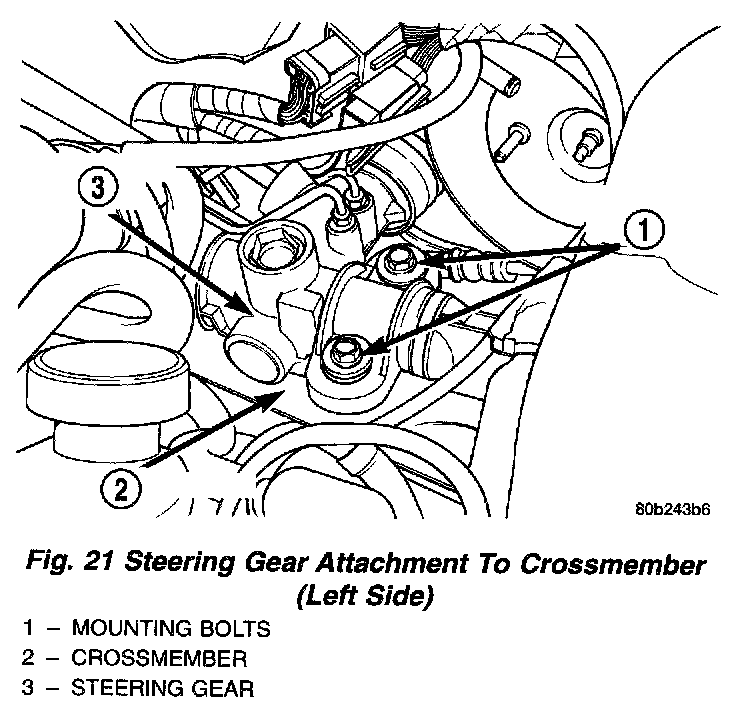 3

1

2

80b243b6

Fig. 21 Steering Gear Attachment To Crossmember (Left Side)

1 – MOUNTING BOLTS
2 – CROSSMEMBER
3 – STEERING GEAR