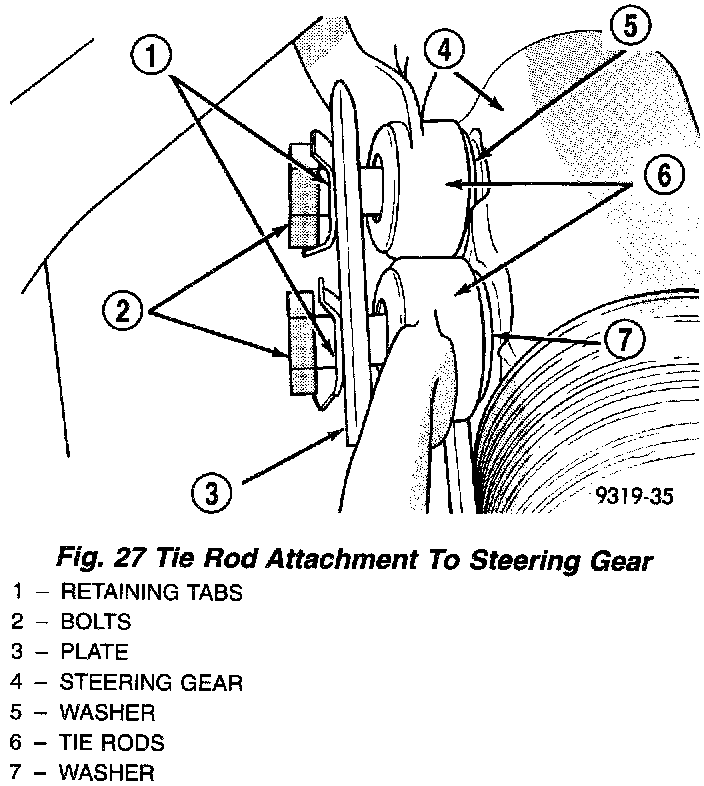 1
4
5
6
2
7
3
9319-35

Fig. 27 Tie Rod Attachment To Steering Gear

1 – RETAINING TABS
2 – BOLTS
3 – PLATE
4 – STEERING GEAR
5 – WASHER
6 – TIE RODS
7 – WASHER