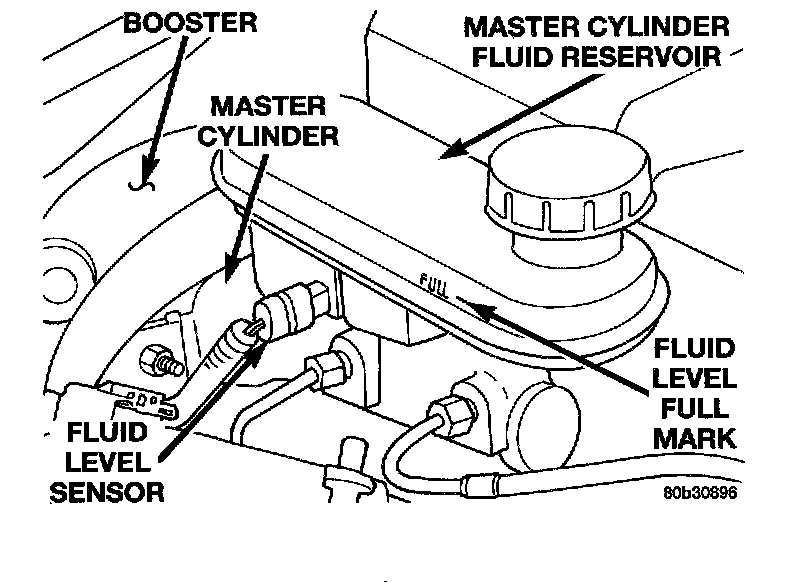 BOOSTER

MASTER CYLINDER FLUID RESERVOIR

MASTER CYLINDER

FULL

FLUID LEVEL FULL MARK

FLUID LEVEL SENSOR

80b30896