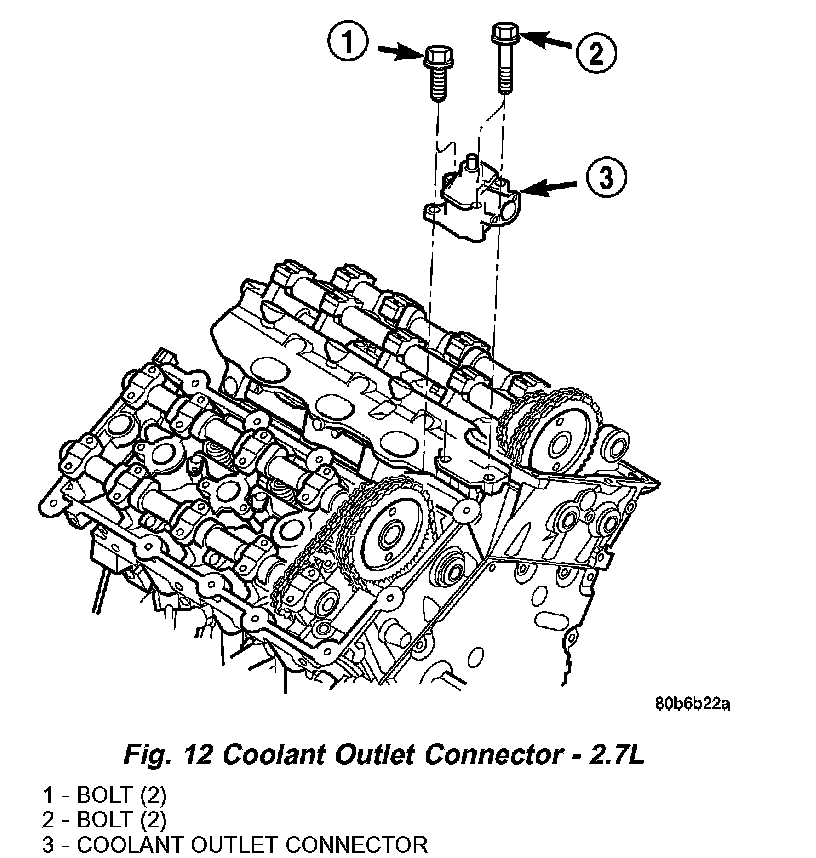 1

2

3

80b6b22a

Fig. 12 Coolant Outlet Connector - 2.7L

1 - BOLT (2)
2 - BOLT (2)
3 - COOLANT OUTLET CONNECTOR