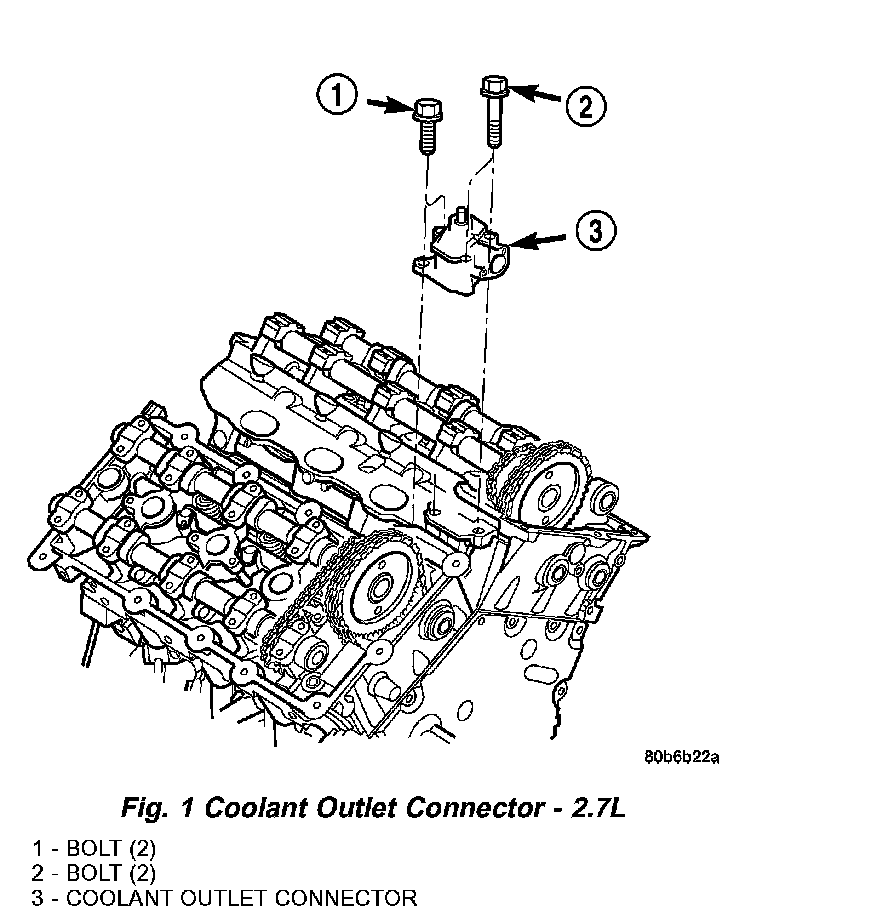 1
2
3
80b6b22a

Fig. 1 Coolant Outlet Connector - 2.7L

1 - BOLT (2)
2 - BOLT (2)
3 - COOLANT OUTLET CONNECTOR