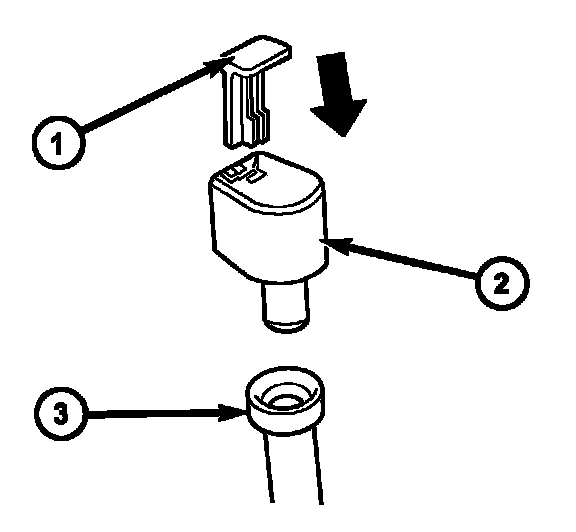 1
2
3