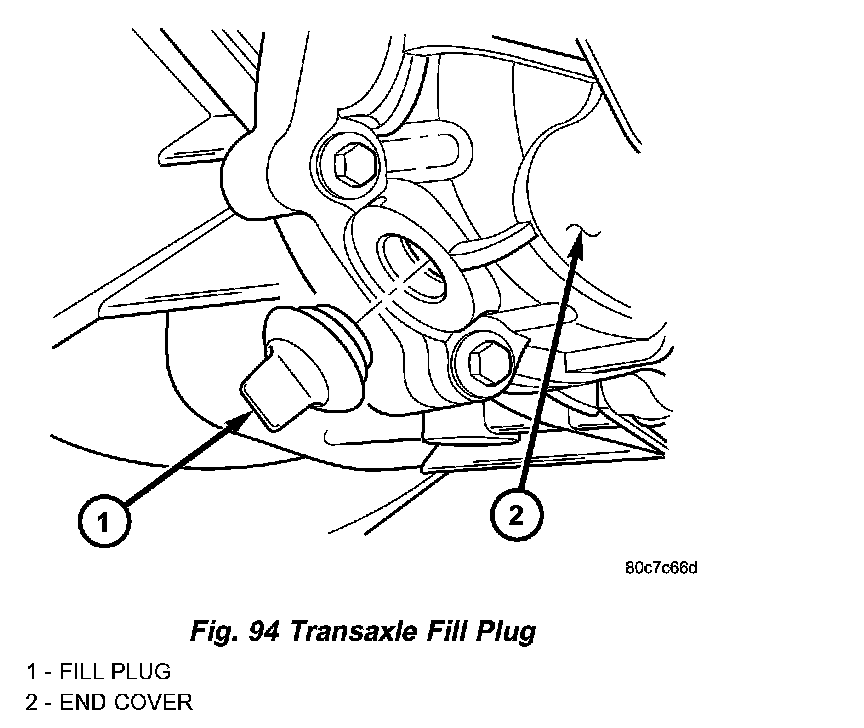 1

2

80c7c66d

Fig. 94 Transaxle Fill Plug

1 - FILL PLUG
2 - END COVER