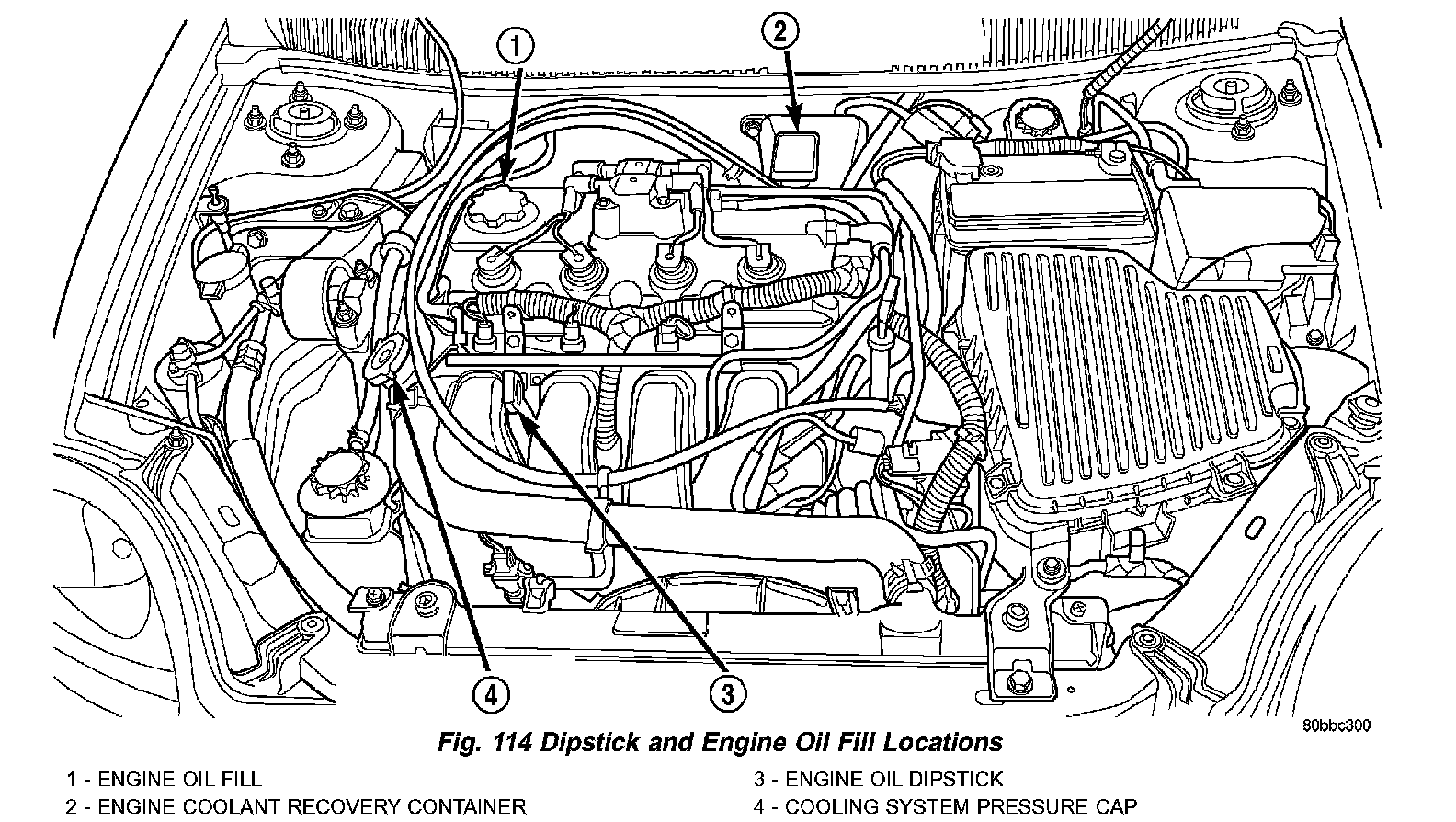 1

2

4

3

80bbc300

Fig. 114 Dipstick and Engine Oil Fill Locations

1 - ENGINE OIL FILL
2 - ENGINE COOLANT RECOVERY CONTAINER
3 - ENGINE OIL DIPSTICK
4 - COOLING SYSTEM PRESSURE CAP