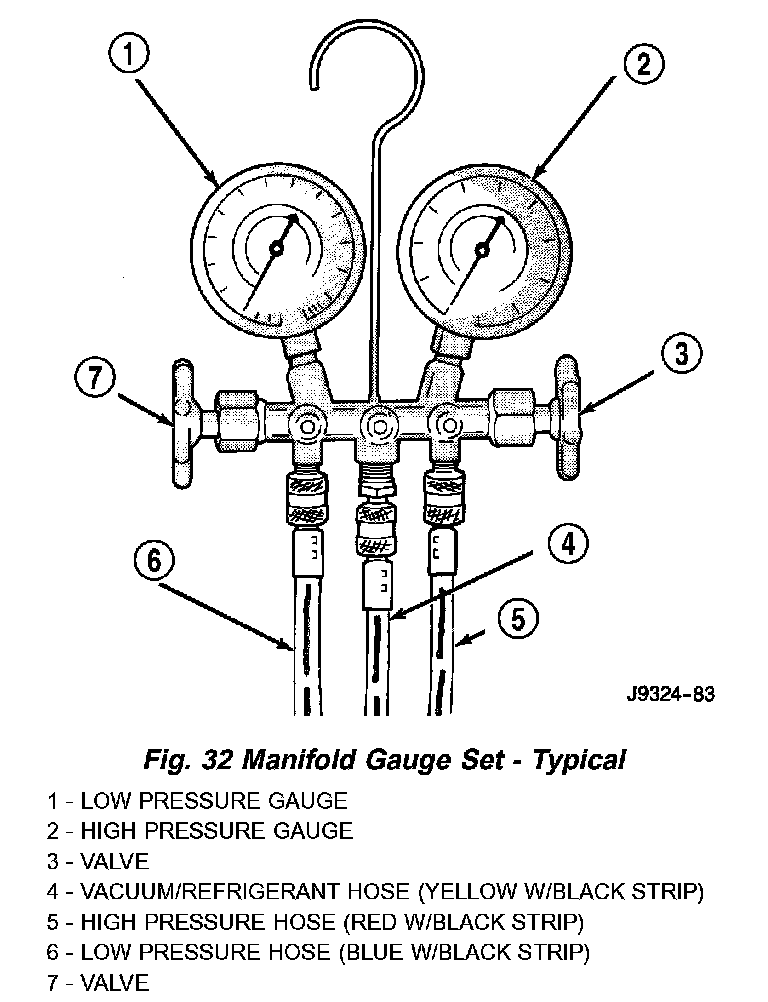 1
2
7
3
6
4
5
J9324-83

Fig. 32 Manifold Gauge Set - Typical

1 - LOW PRESSURE GAUGE
2 - HIGH PRESSURE GAUGE
3 - VALVE
4 - VACUUM/REFRIGERANT HOSE (YELLOW W/BLACK STRIP)
5 - HIGH PRESSURE HOSE (RED W/BLACK STRIP)
6 - LOW PRESSURE HOSE (BLUE W/BLACK STRIP)
7 - VALVE