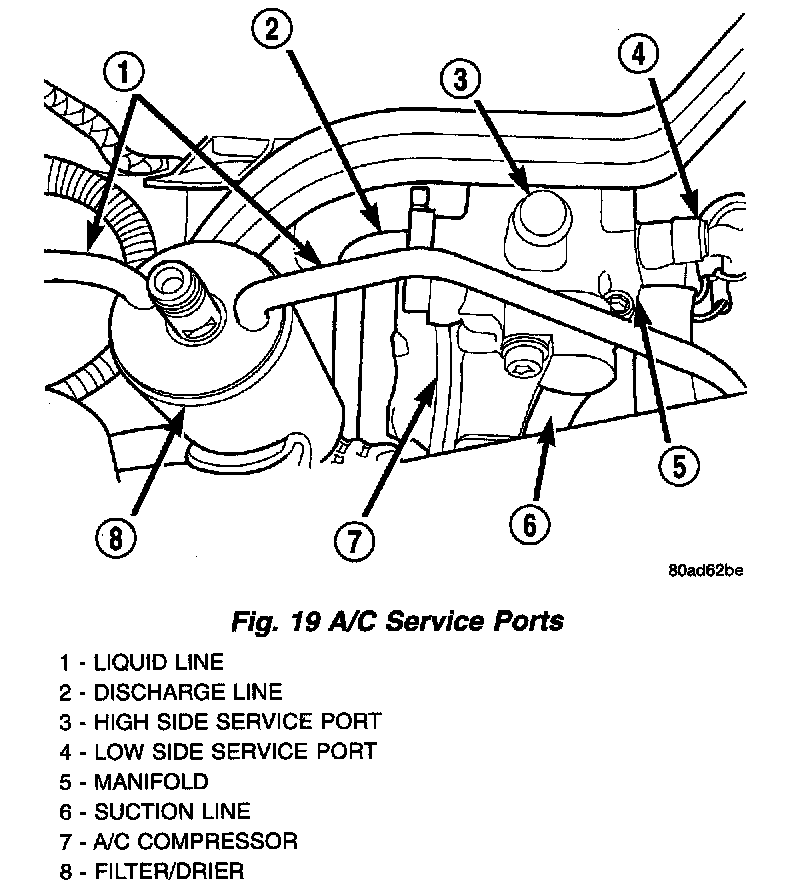 1
2
3
4
5
6
7
8

80ad62be

Fig. 19 A/C Service Ports

1 - LIQUID LINE
2 - DISCHARGE LINE
3 - HIGH SIDE SERVICE PORT
4 - LOW SIDE SERVICE PORT
5 - MANIFOLD
6 - SUCTION LINE
7 - A/C COMPRESSOR
8 - FILTER/DRIER