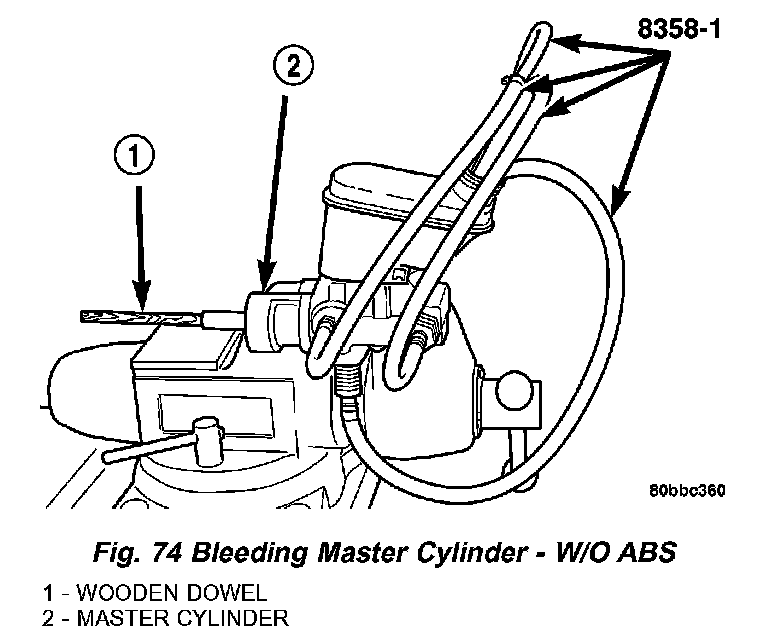 8358-1

2

1

80bbc360

Fig. 74 Bleeding Master Cylinder - W/O ABS

1 - WOODEN DOWEL
2 - MASTER CYLINDER