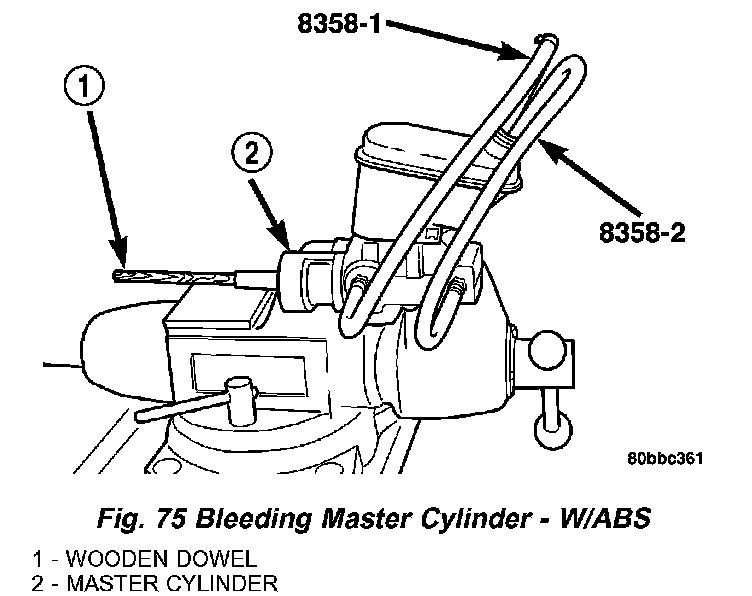 8358-1

1

2

8358-2

80bbc361

Fig. 75 Bleeding Master Cylinder - W/ABS

1 - WOODEN DOWEL
2 - MASTER CYLINDER