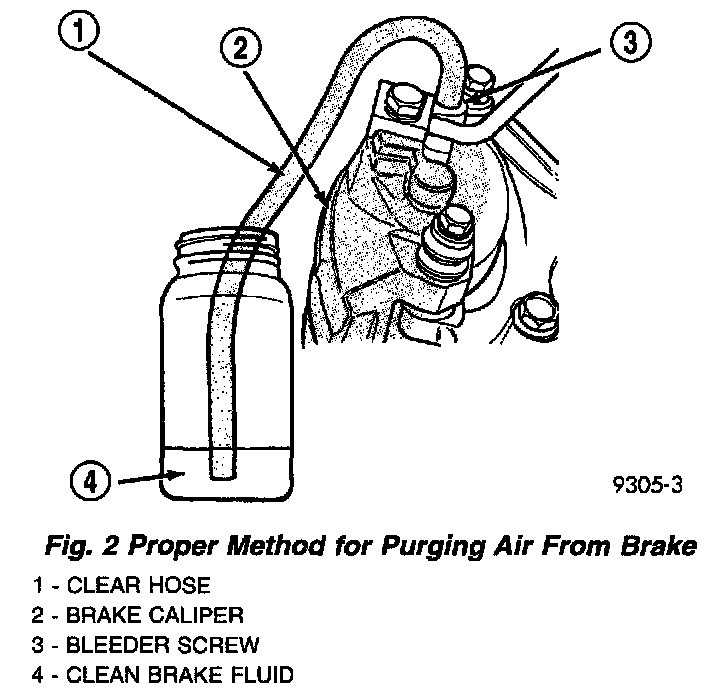 1
2
3
4
9305-3

Fig. 2 Proper Method for Purging Air From Brake

1 - CLEAR HOSE
2 - BRAKE CALIPER
3 - BLEEDER SCREW
4 - CLEAN BRAKE FLUID