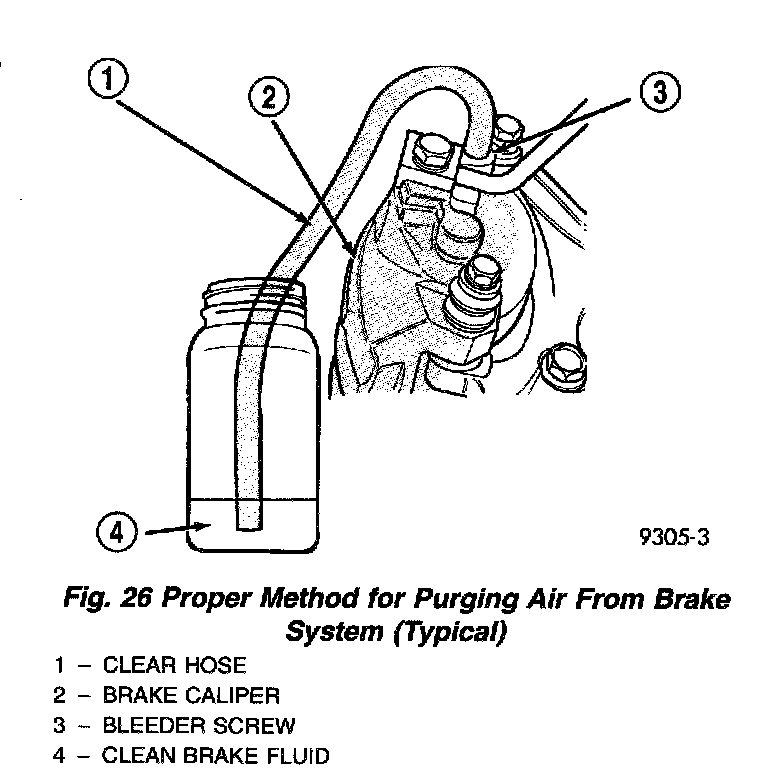 1

2

3

4

9305-3

Fig. 26 Proper Method for Purging Air From Brake System (Typical)

1 – CLEAR HOSE
2 – BRAKE CALIPER
3 – BLEEDER SCREW
4 – CLEAN BRAKE FLUID