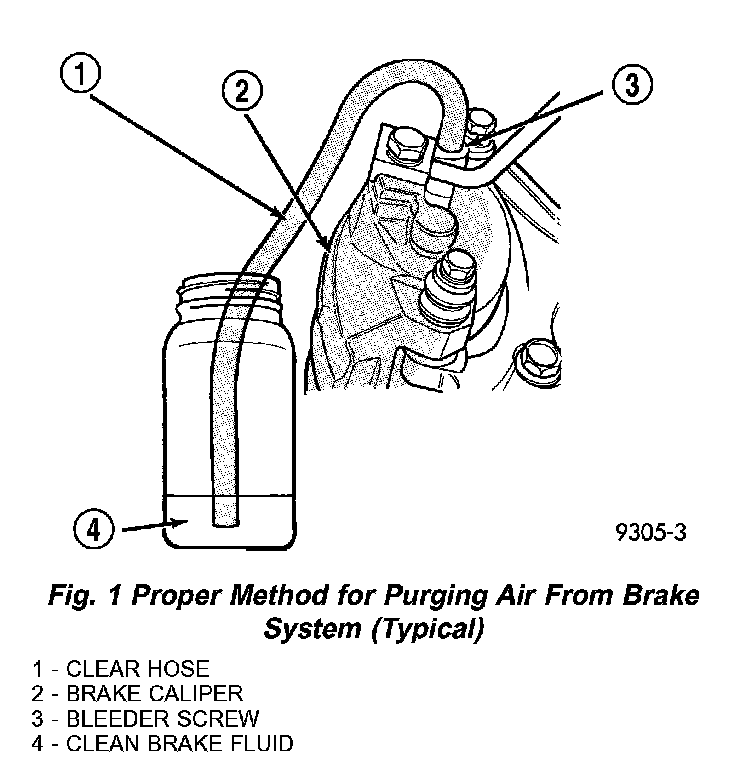 1
2
3
4
9305-3

Fig. 1 Proper Method for Purging Air From Brake System (Typical)

1 - CLEAR HOSE
2 - BRAKE CALIPER
3 - BLEEDER SCREW
4 - CLEAN BRAKE FLUID