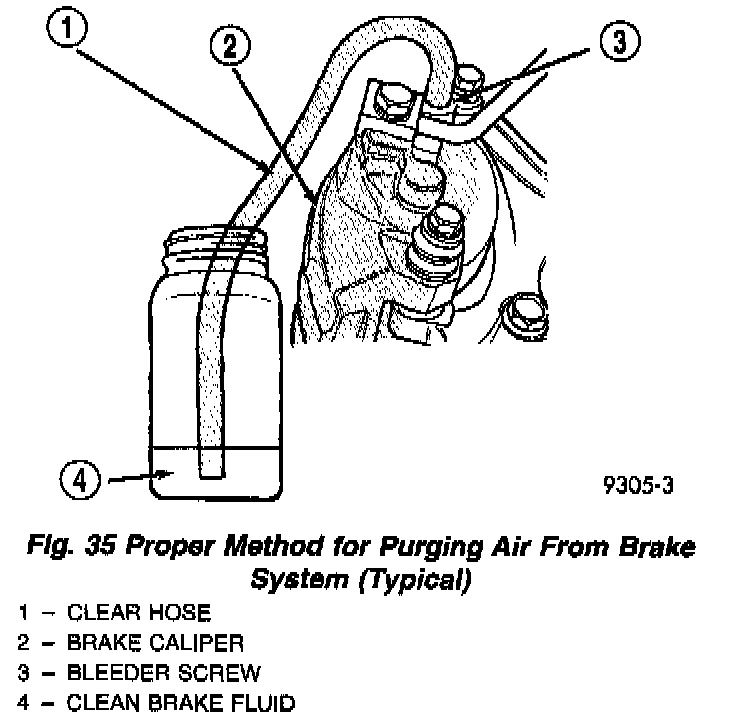 1
2
3
4
9305-3

Fig. 35 Proper Method for Purging Air From Brake System (Typical)

1 – CLEAR HOSE
2 – BRAKE CALIPER
3 – BLEEDER SCREW
4 – CLEAN BRAKE FLUID