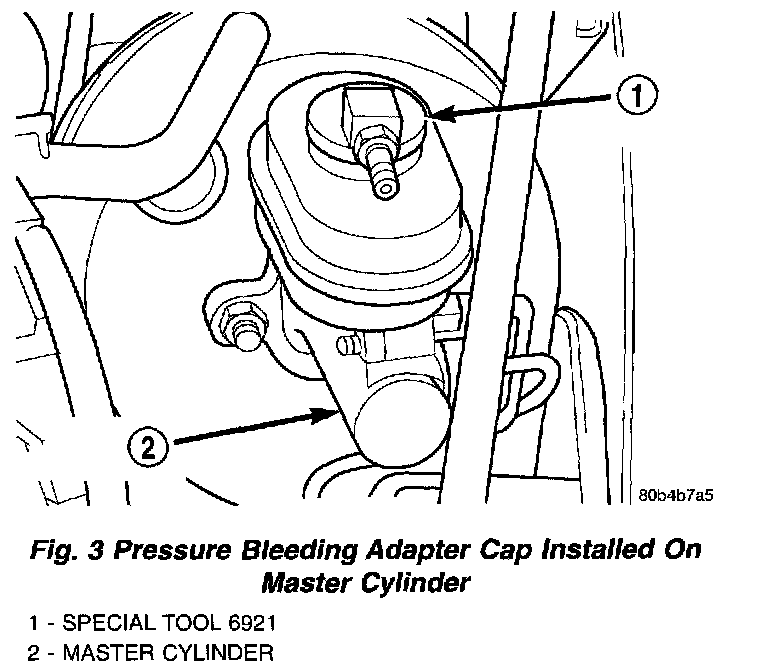 1

2

80b4b7a5

Fig. 3 Pressure Bleeding Adapter Cap Installed On Master Cylinder

1 - SPECIAL TOOL 6921
2 - MASTER CYLINDER