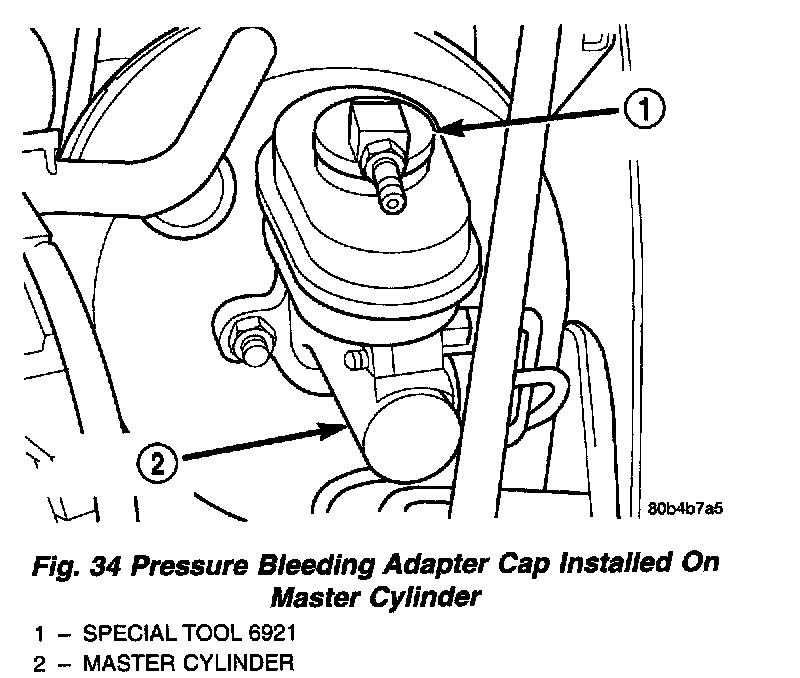 1

2

80b4b7a5

Fig. 34 Pressure Bleeding Adapter Cap Installed On Master Cylinder

1 – SPECIAL TOOL 6921
2 – MASTER CYLINDER