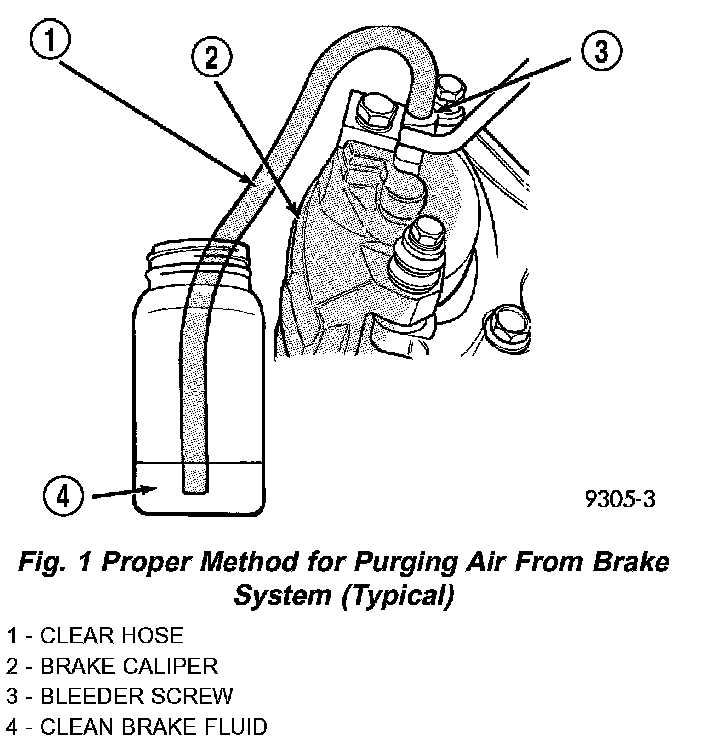 1
2
3
4
9305-3

Fig. 1 Proper Method for Purging Air From Brake System (Typical)

1 - CLEAR HOSE
2 - BRAKE CALIPER
3 - BLEEDER SCREW
4 - CLEAN BRAKE FLUID