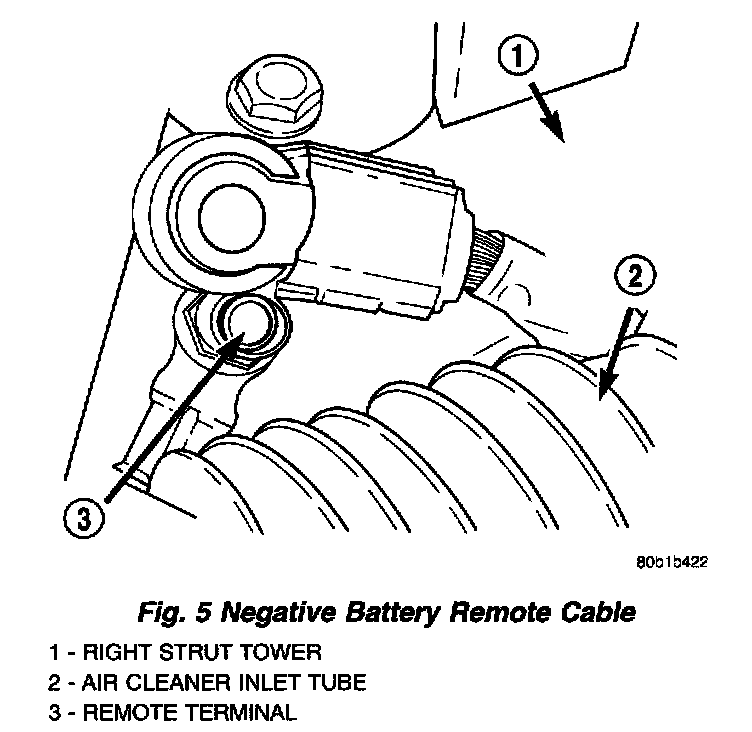 1

2

3

80b1b422

Fig. 5 Negative Battery Remote Cable

1 - RIGHT STRUT TOWER
2 - AIR CLEANER INLET TUBE
3 - REMOTE TERMINAL