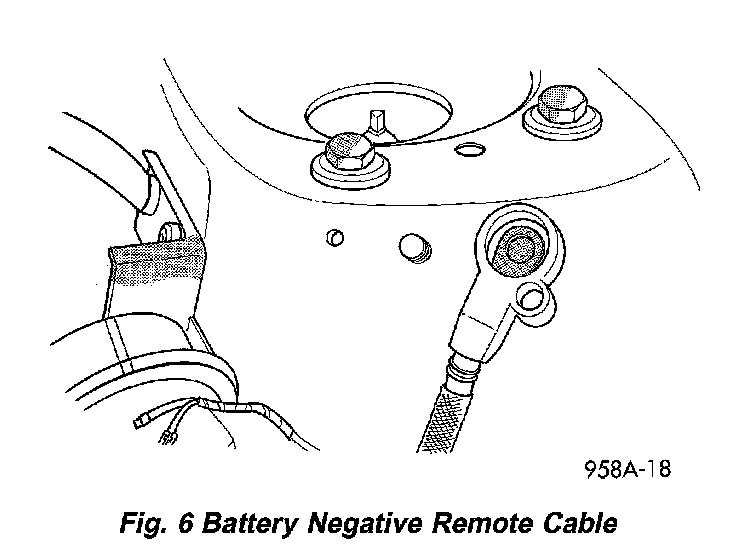 958A-18

Fig. 6 Battery Negative Remote Cable